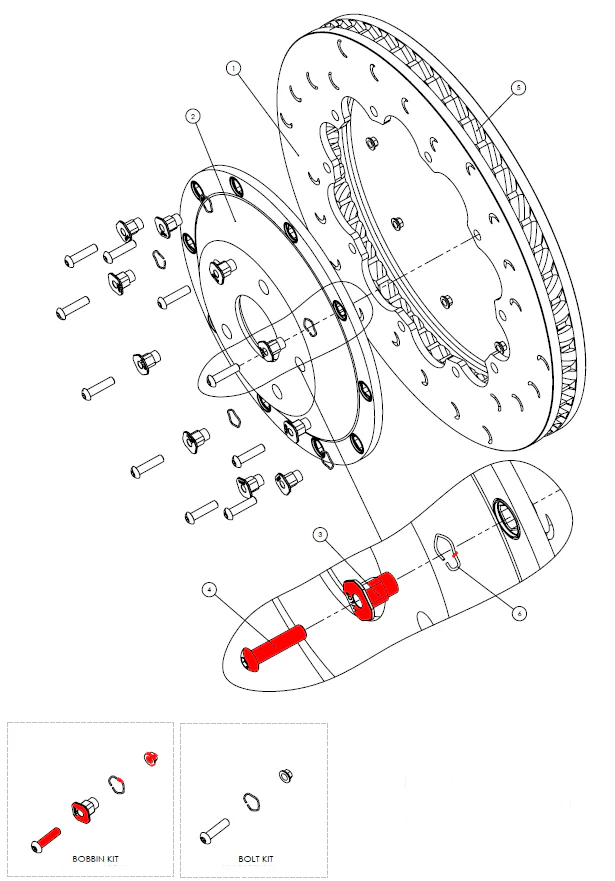 1
2
5
3
4
6
BOBBIN KIT
BOLT KIT